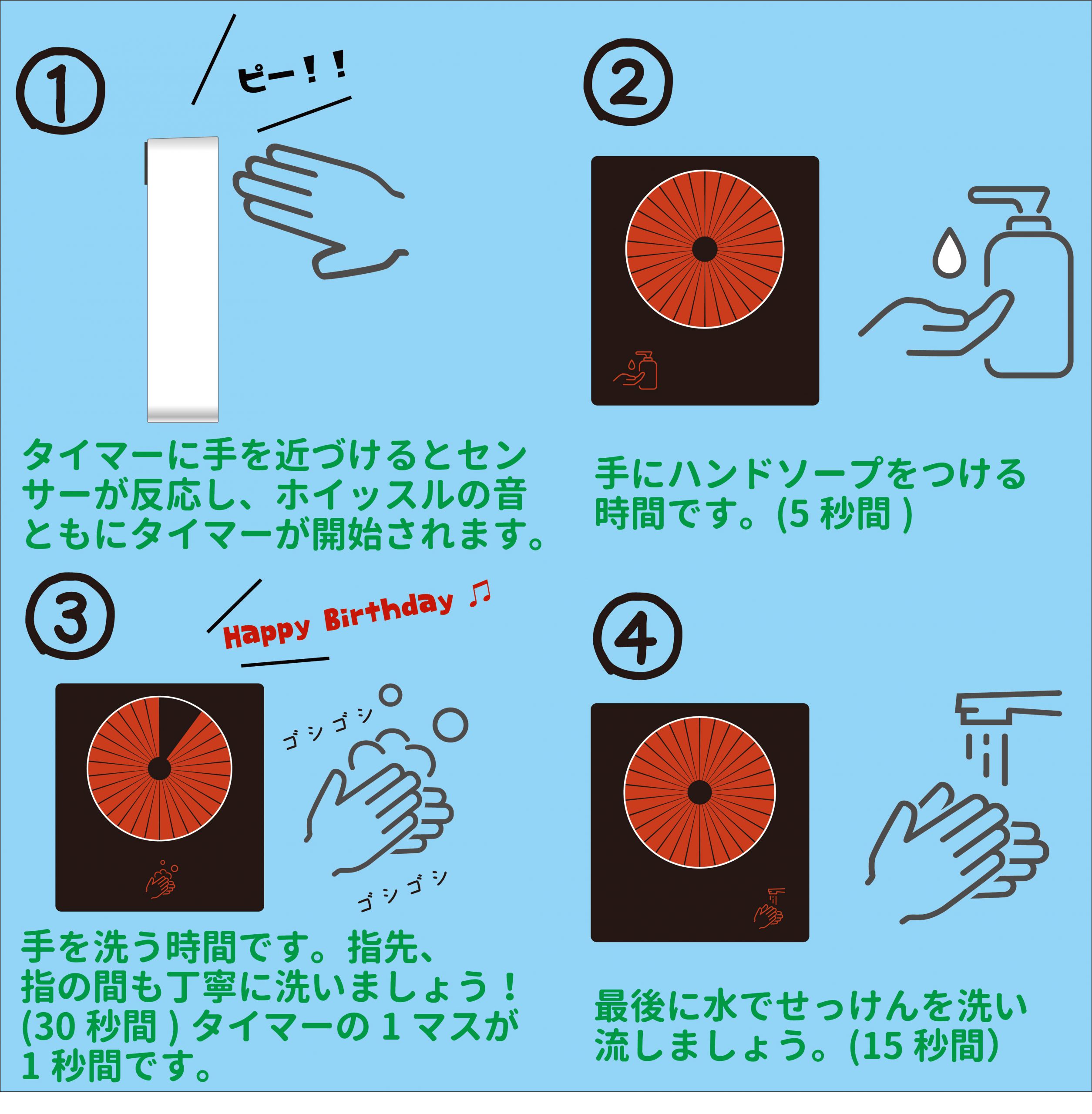 ①

ピー！！

タイマーに手を近づけるとセンサーが反応し、ホイッスルの音ともにタイマーが開始されます。

②

手にハンドソープをつける時間です。(5 秒間 )

③

Happy Birthday ♫

ゴシゴシ

ゴシゴシ

手を洗う時間です。指先、指の間も丁寧に洗いましょう！(30 秒間 ) タイマーの 1 マスが 1 秒間です。

④

最後に水でせっけんを洗い流しましょう。(15 秒間)