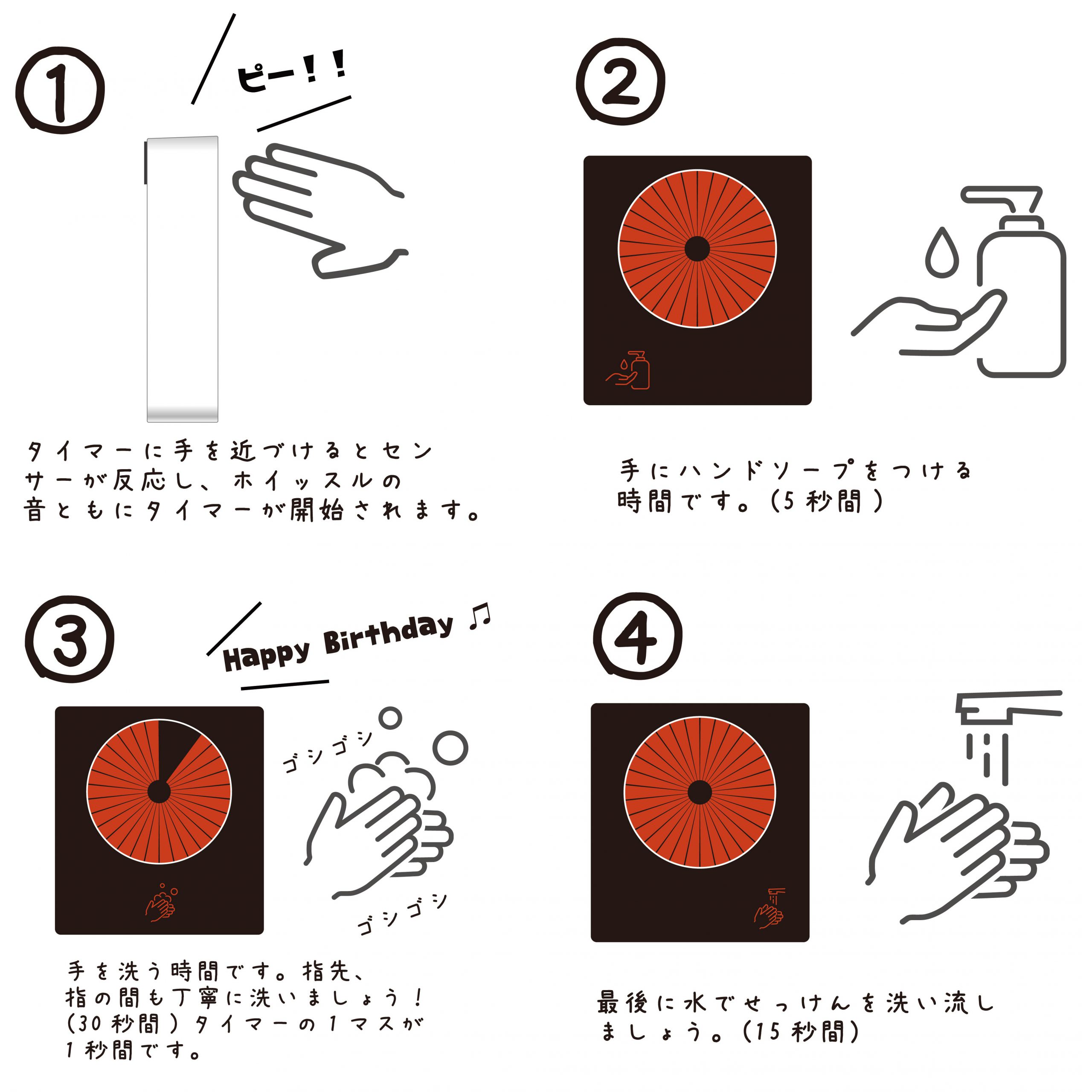 ①

ピー!!

タイマーに手を近づけるとセンサーが反応し、ホイッスルの音ともにタイマーが開始されます。

②

手にハンドソープをつける時間です。(5秒間)

③

Happy Birthday ♫

ゴシゴシ

ゴシゴシ

手を洗う時間です。指先、指の間も丁寧に洗いましょう!(30秒間)タイマーの1マスが1秒間です。

④

最後に水でせっけんを洗い流しましょう。(15秒間)