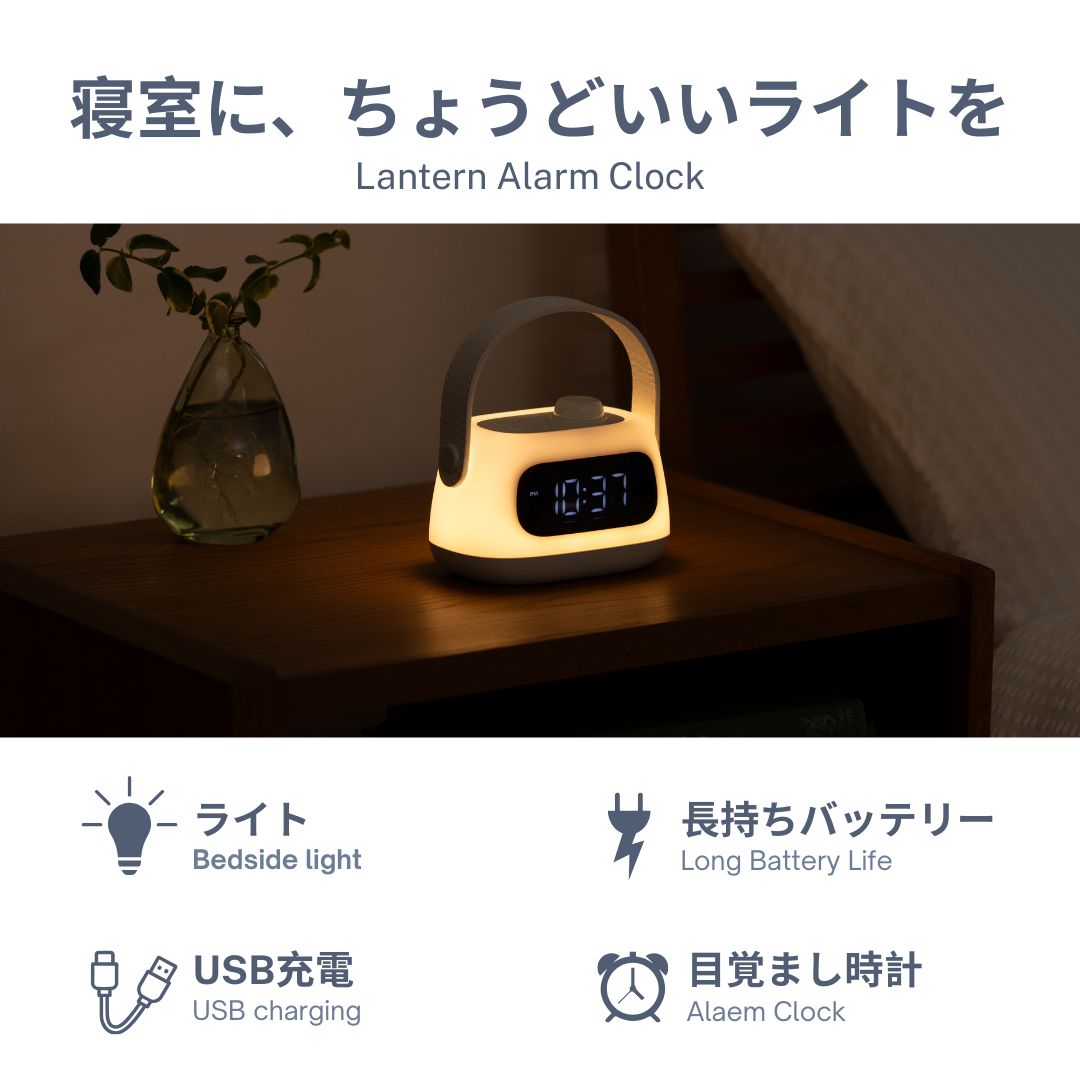 寝室に、ちょうどいいライトを
Lantern Alarm Clock

PM 10:37

ライト
Bedside light

長持ちバッテリー
Long Battery Life

USB充電
USB charging

目覚まし時計
Alaem Clock