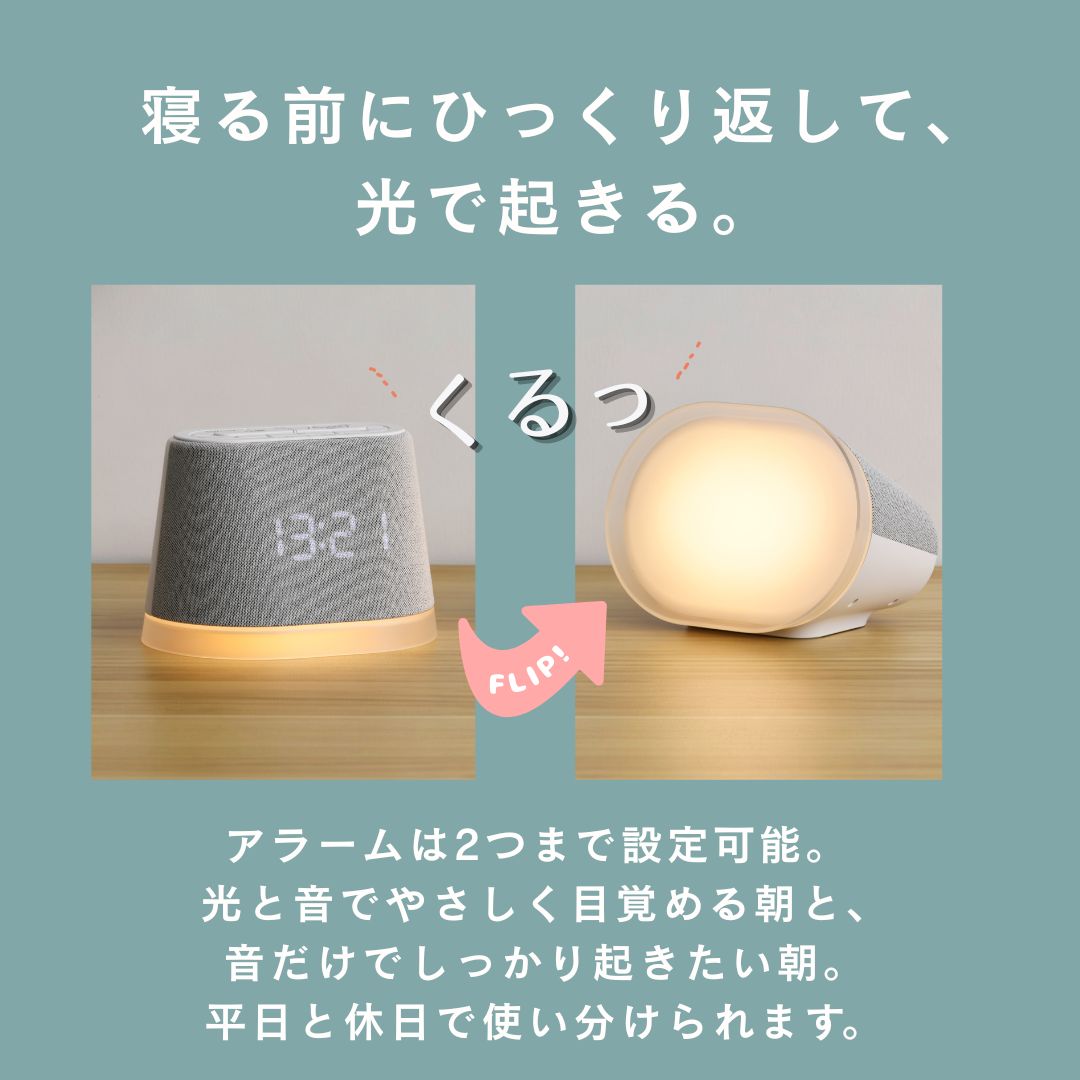 寝る前にひっくり返して、
光で起きる。

くるっ

13:21

FLIP!

アラームは2つまで設定可能。
光と音でやさしく目覚める朝と、
音だけでしっかり起きたい朝。
平日と休日で使い分けられます。