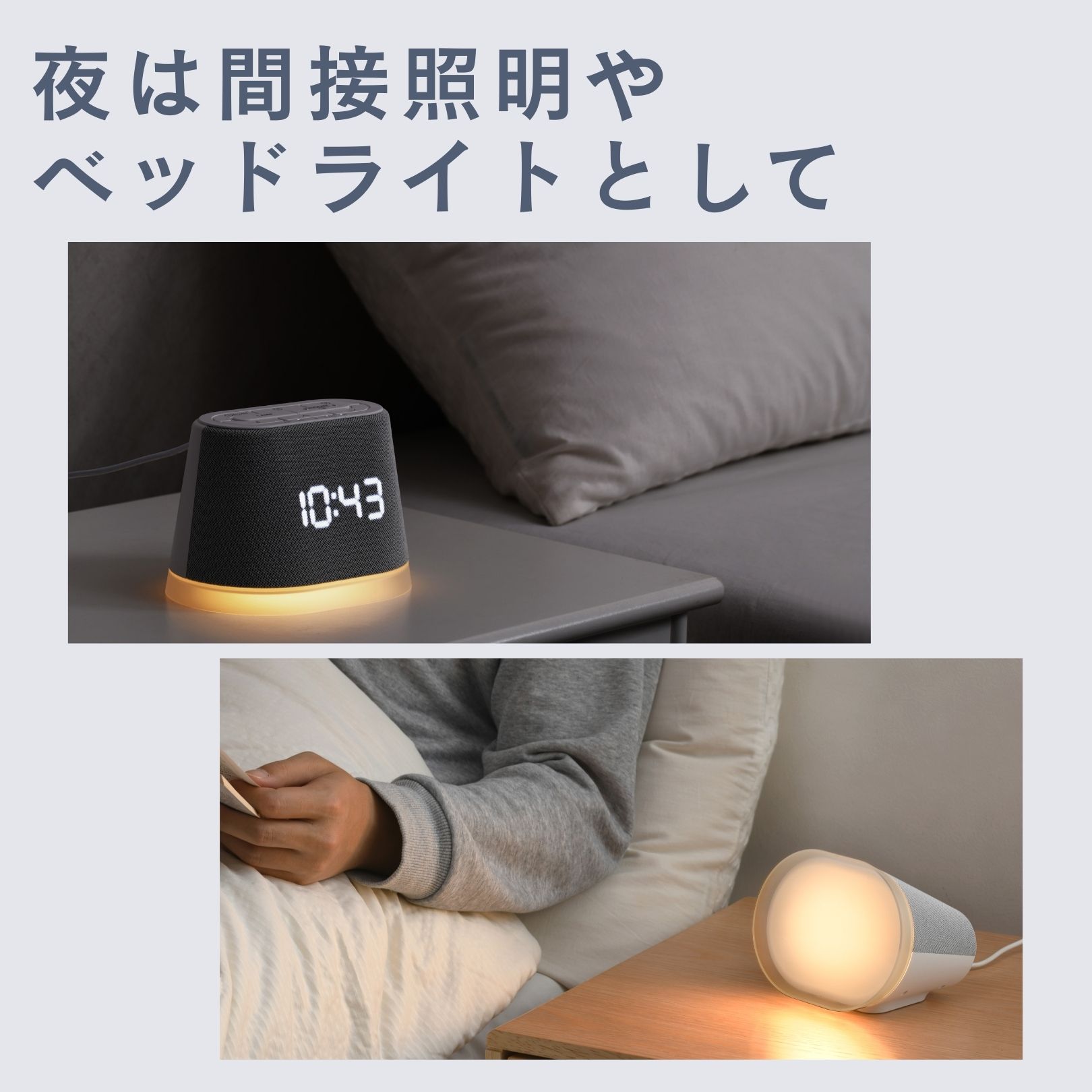 夜は間接照明や
ベッドライトとして

10:43